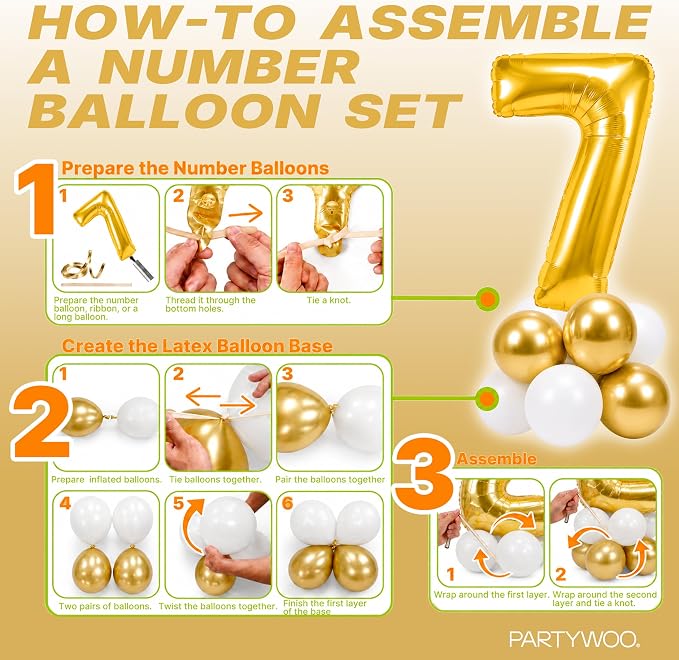 HOW-TO ASSEMBLE A NUMBER BALLOON SET

1 Prepare the Number Balloons

1 Prepare the number balloon, ribbon, or a long balloon.

2 Thread it through the bottom holes.

3 Tie a knot.

2 Create the Latex Balloon Base

1 Prepare inflated balloons.

2 Tie balloons together.

3 Pair the balloons together

4 Two pairs of balloons.

5 Twist the balloons together.

6 Finish the first layer of the base

3 Assemble

1 Wrap around the first layer.

2 Wrap around the second layer and tie a knot.

PARTYWOO.