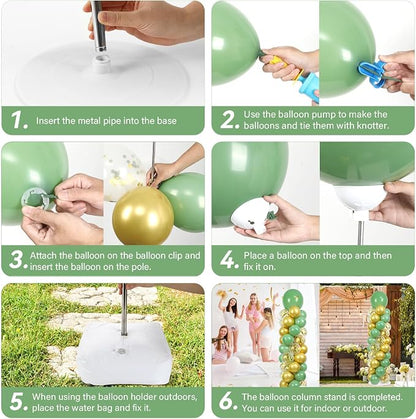 1. Insert the metal pipe into the base

2. Use the balloon pump to make the balloons and tie them with knotter.

3. Attach the balloon on the balloon clip and insert the balloon on the pole.

4. Place a balloon on the top and then fix it on.

5. When using the balloon holder outdoors, place the water bag and fix it.

6. The balloon column stand is completed. You can use it for indoor or outdoor.