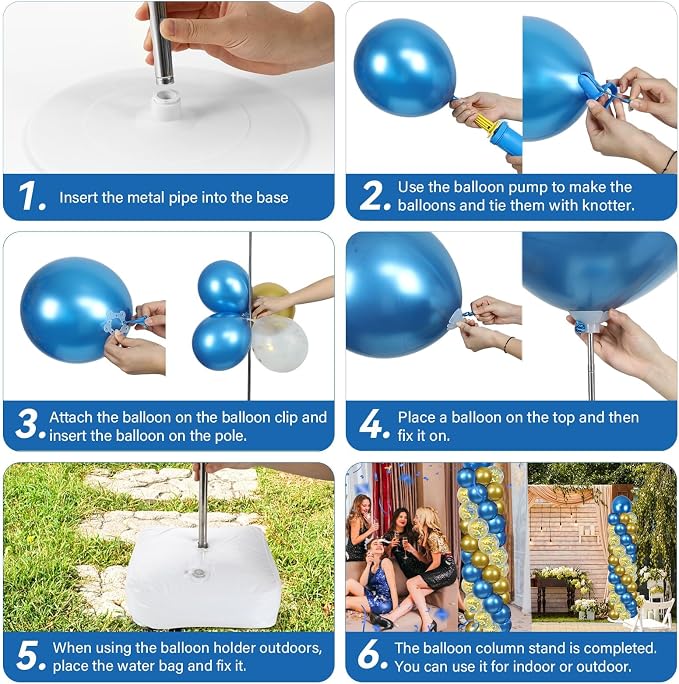 1. Insert the metal pipe into the base

2. Use the balloon pump to make the balloons and tie them with knotter.

3. Attach the balloon on the balloon clip and insert the balloon on the pole.

4. Place a balloon on the top and then fix it on.

5. When using the balloon holder outdoors, place the water bag and fix it.

6. The balloon column stand is completed. You can use it for indoor or outdoor.