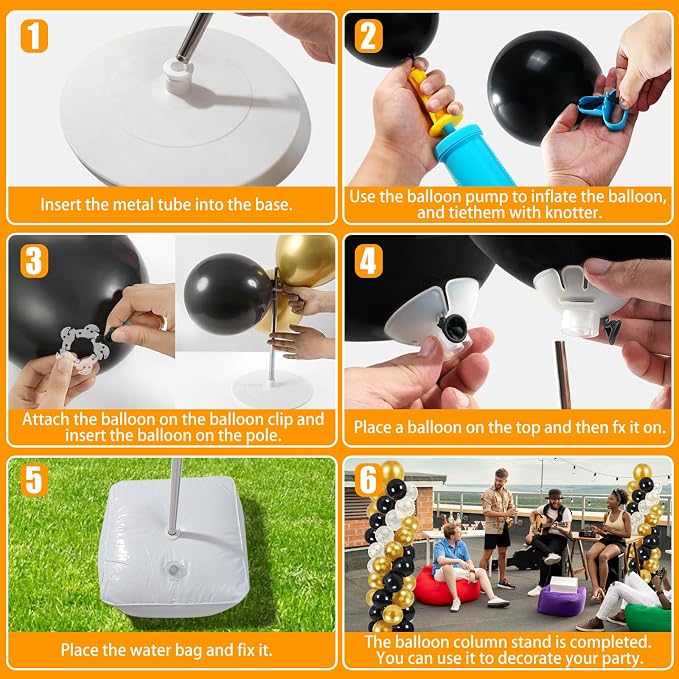 1

Insert the metal tube into the base.

2

Use the balloon pump to inflate the balloon, and tiethem with knotter.

3

Attach the balloon on the balloon clip and insert the balloon on the pole.

4

Place a balloon on the top and then fx it on.

5

Place the water bag and fix it.

6

The balloon column stand is completed. You can use it to decorate your party.