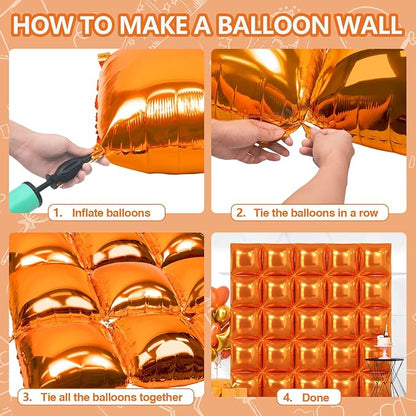 HOW TO MAKE A BALLOON WALL

1. Inflate balloons

2. Tie the balloons in a row

3. Tie all the balloons together

4. Done