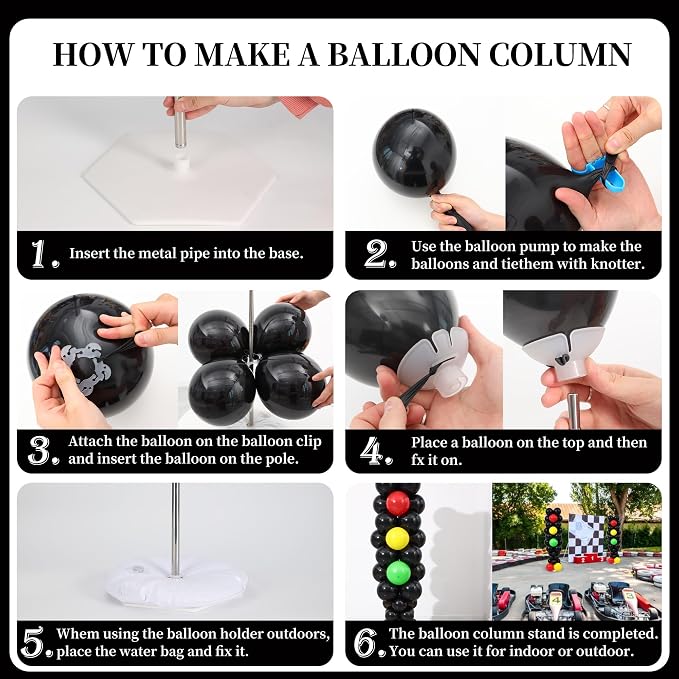 HOW TO MAKE A BALLOON COLUMN

1. Insert the metal pipe into the base.

2. Use the balloon pump to make the balloons and tiethem with knotter.

3. Attach the balloon on the balloon clip and insert the balloon on the pole.

4. Place a balloon on the top and then fx it on.

5. Whem using the balloon holder outdoors, place the water bag and fix it.

6. The balloon column stand is completed. You can use it for indoor or outdoor.