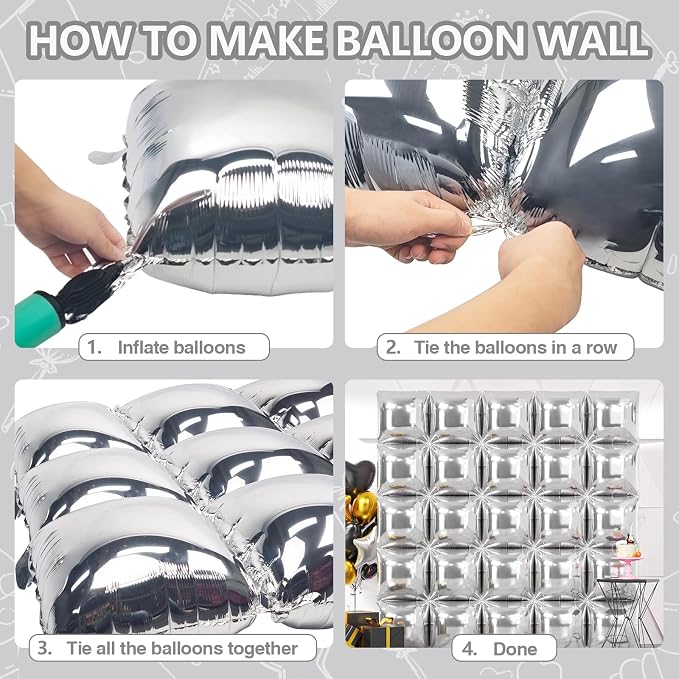 HOW TO MAKE BALLOON WALL

1. Inflate balloons

2. Tie the balloons in a row

3. Tie all the balloons together

4. Done