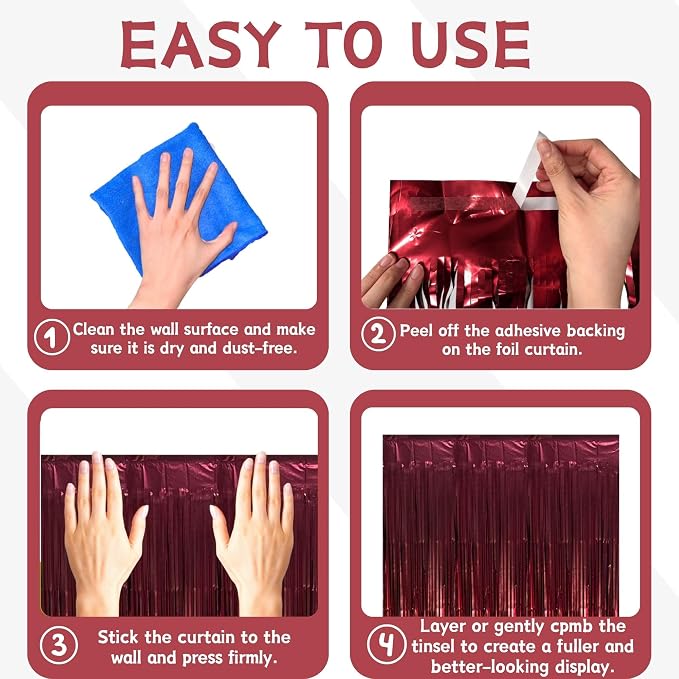 EASY TO USE

1 Clean the wall surface and make sure it is dry and dust-free.

2 Peel off the adhesive backing on the foil curtain.

3 Stick the curtain to the wall and press firmly.

4 Layer or gently cpmb the tinsel to create a fuller and better-looking display.