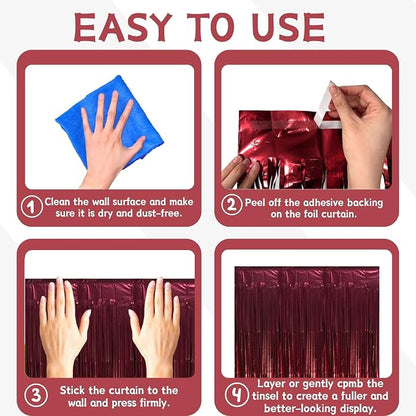 EASY TO USE

1 Clean the wall surface and make sure it is dry and dust-free.

2 Peel off the adhesive backing on the foil curtain.

3 Stick the curtain to the wall and press firmly.

4 Layer or gently cpmb the tinsel to create a fuller and better-looking display.