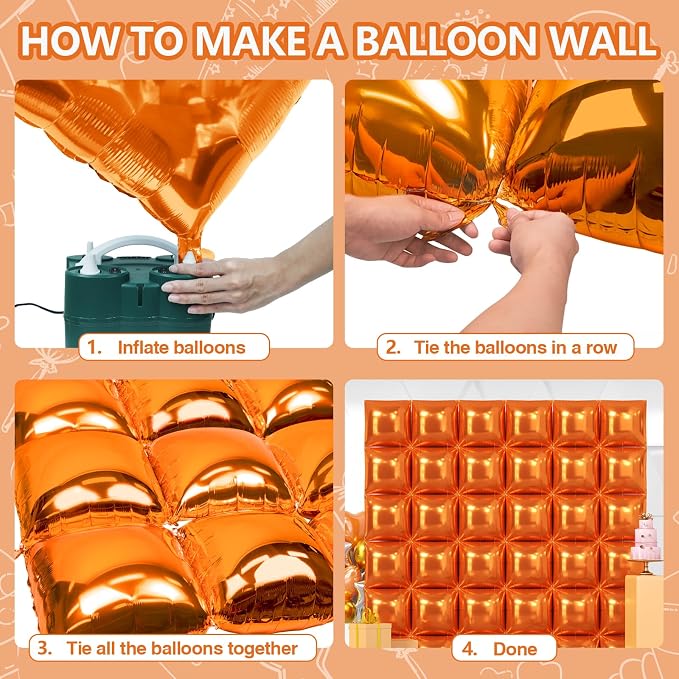 HOW TO MAKE A BALLOON WALL

1. Inflate balloons

2. Tie the balloons in a row

3. Tie all the balloons together

4. Done