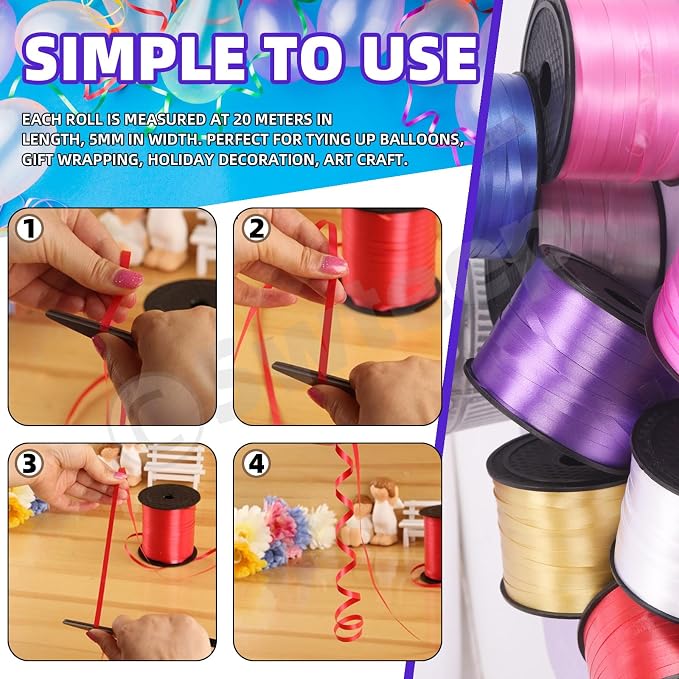 SIMPLE TO USE

EACH ROLL IS MEASURED AT 20 METERS IN LENGTH, 5MM IN WIDTH. PERFECT FOR TYING UP BALLOONS, GIFT WRAPPING, HOLIDAY DECORATION, ART CRAFT.

1

2

3

4