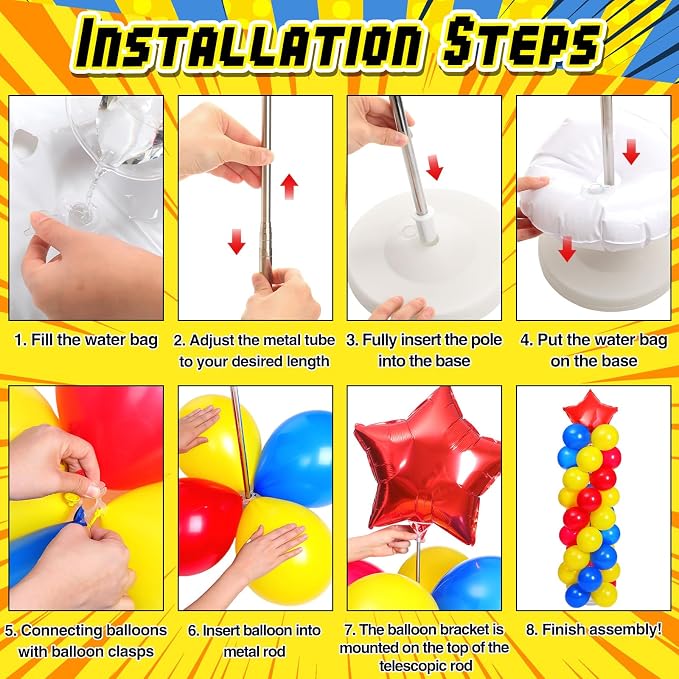 INSTALLATION STEPS

1. Fill the water bag

2. Adjust the metal tube to your desired length

3. Fully insert the pole into the base

4. Put the water bag on the base

5. Connecting balloons with balloon clasps

6. Insert balloon into metal rod

7. The balloon bracket is mounted on the top of the telescopic rod

8. Finish assembly!