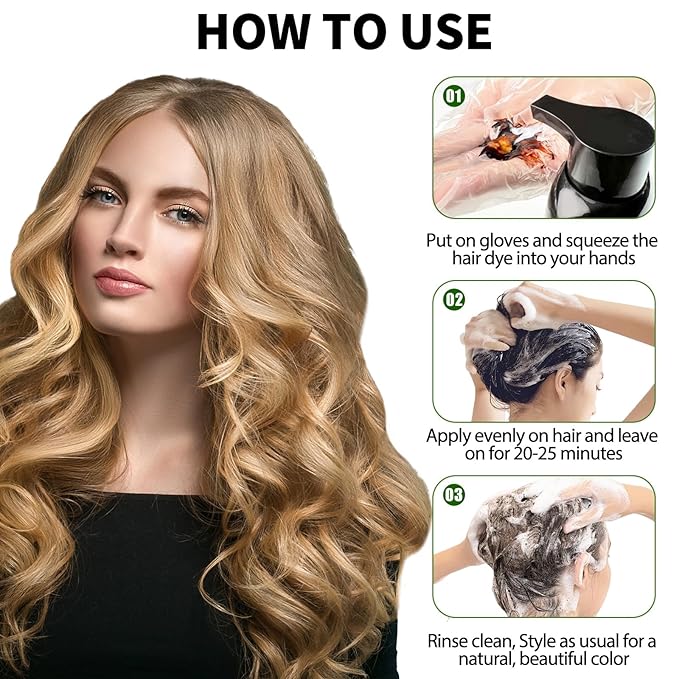 HOW TO USE

01

Put on gloves and squeeze the hair dye into your hands

02

Apply evenly on hair and leave on for 20-25 minutes

03

Rinse clean, Style as usual for a natural, beautiful color