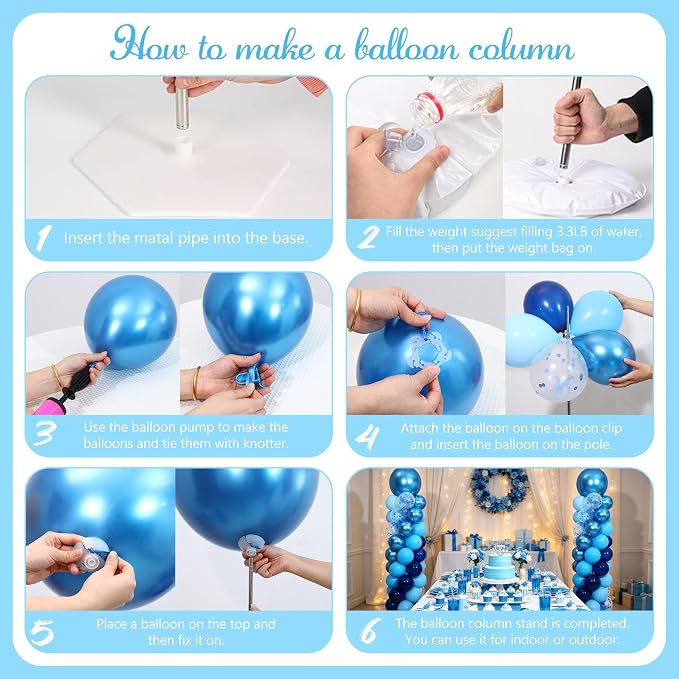 How to make a balloon column

1 Insert the matal pipe into the base.

2 Fill the weight suggest filling 3.3LB of water, then put the weight bag on.

3 Use the balloon pump to make the balloons and tie them with knotter.

4 Attach the balloon on the balloon clip and insert the balloon on the pole.

5 Place a balloon on the top and then fix it on.

6 The balloon column stand is completed. You can use it for indoor or outdoor.