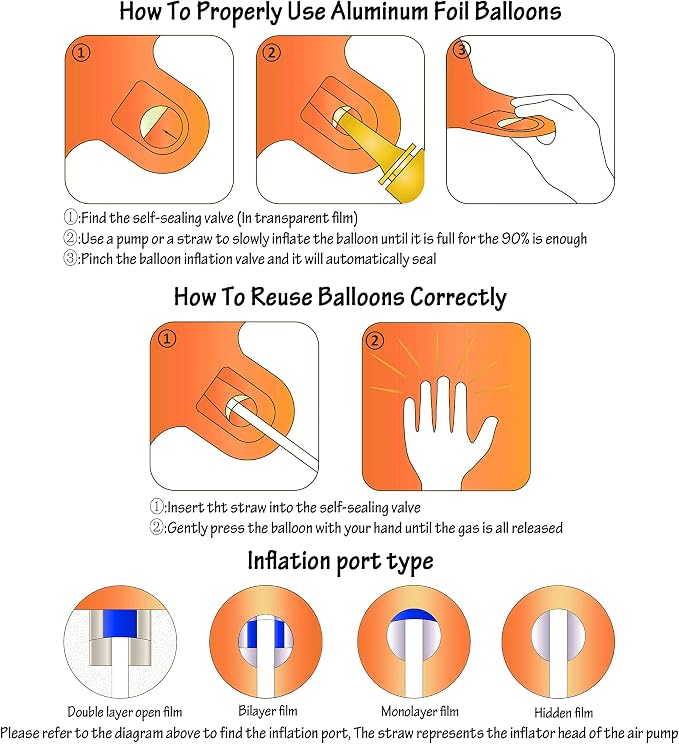 How To Properly Use Aluminum Foil Balloons

①

②

③

①:Find the self-sealing valve (In transparent film)
②:Use a pump or a straw to slowly inflate the balloon until it is full for the 90% is enough
③:Pinch the balloon inflation valve and it will automatically seal

How To Reuse Balloons Correctly

①

②

①:Insert tht straw into the self-sealing valve
②:Gently press the balloon with your hand until the gas is all released

Inflation port type

Double layer open film
Bilayer film
Monolayer film
Hidden film

Please refer to the diagram above to find the inflation port, The straw represents the inflator head of the air pump