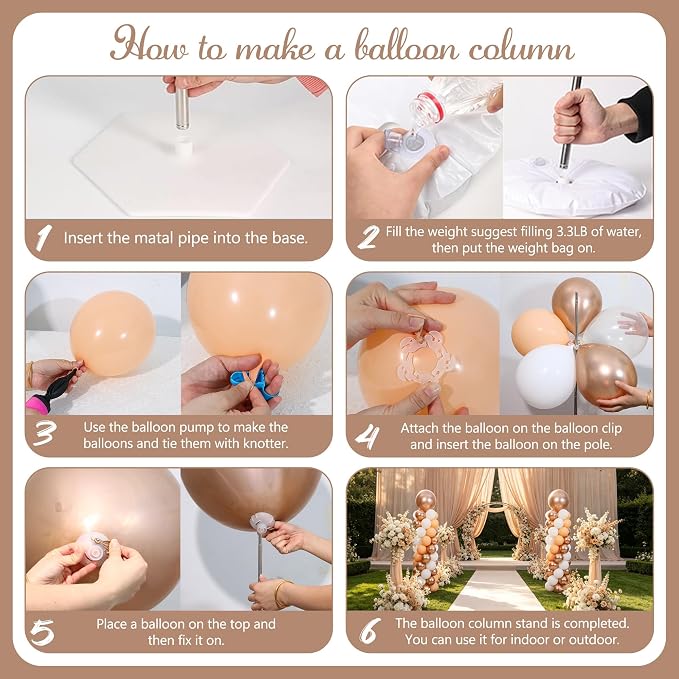 How to make a balloon column

1 Insert the matal pipe into the base.

2 Fill the weight suggest filling 3.3LB of water, then put the weight bag on.

3 Use the balloon pump to make the balloons and tie them with knotter.

4 Attach the balloon on the balloon clip and insert the balloon on the pole.

5 Place a balloon on the top and then fix it on.

6 The balloon column stand is completed. You can use it for indoor or outdoor.