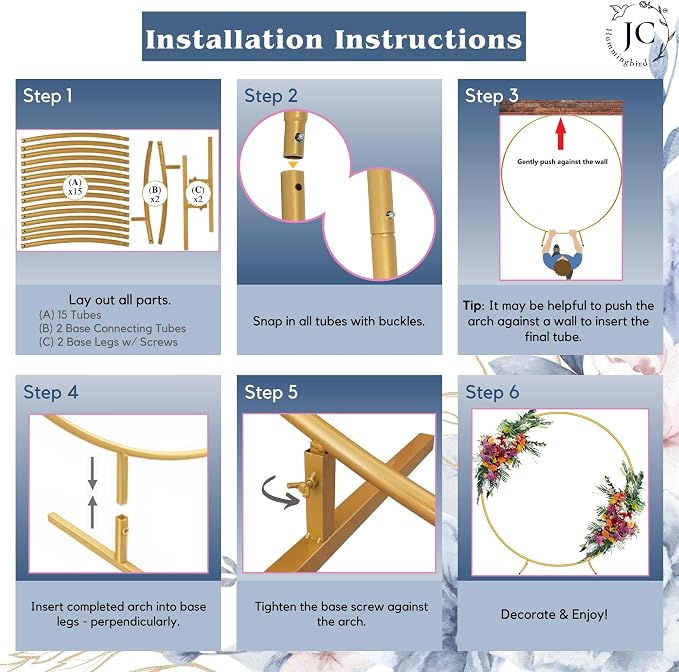 Installation Instructions

JC Hummingbird

Step 1

(A) x15

(B) x2

(C) x2

Lay out all parts.
(A) 15 Tubes
(B) 2 Base Connecting Tubes
(C) 2 Base Legs w/ Screws

Step 2

Snap in all tubes with buckles.

Step 3

Gently push against the wall

Tip: It may be helpful to push the arch against a wall to insert the final tube.

Step 4

Insert completed arch into base legs - perpendicularly.

Step 5

Tighten the base screw against the arch.

Step 6

Decorate & Enjoy!