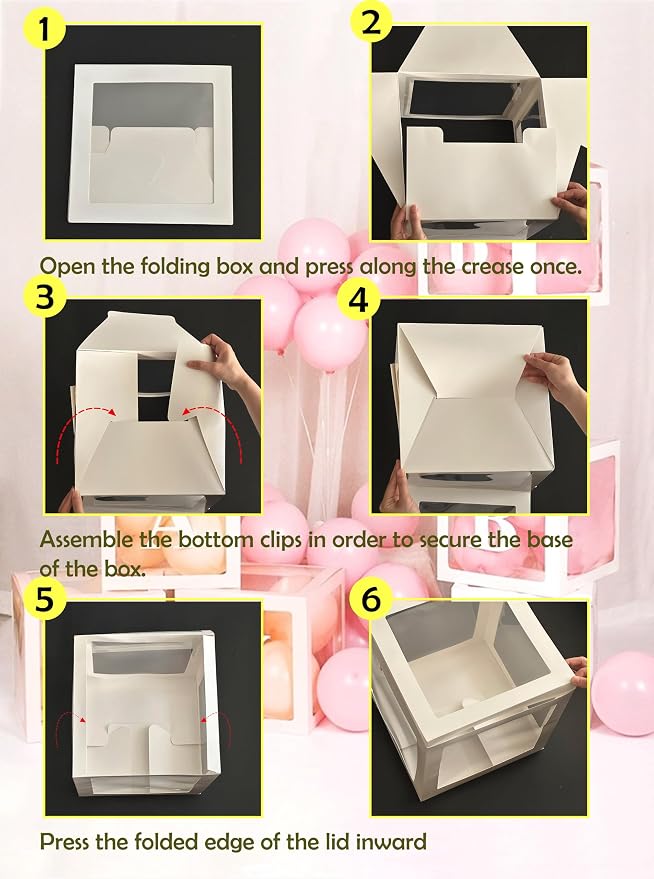 1

2

Open the folding box and press along the crease once.

3

4

Assemble the bottom clips in order to secure the base of the box.

5

6

Press the folded edge of the lid inward