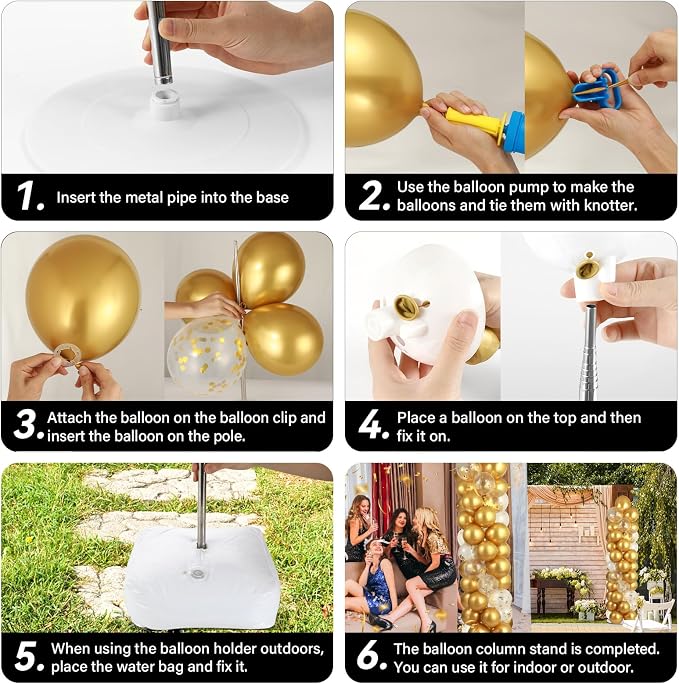 1. Insert the metal pipe into the base

2. Use the balloon pump to make the balloons and tie them with knotter.

3. Attach the balloon on the balloon clip and insert the balloon on the pole.

4. Place a balloon on the top and then fix it on.

5. When using the balloon holder outdoors, place the water bag and fix it.

6. The balloon column stand is completed. You can use it for indoor or outdoor.