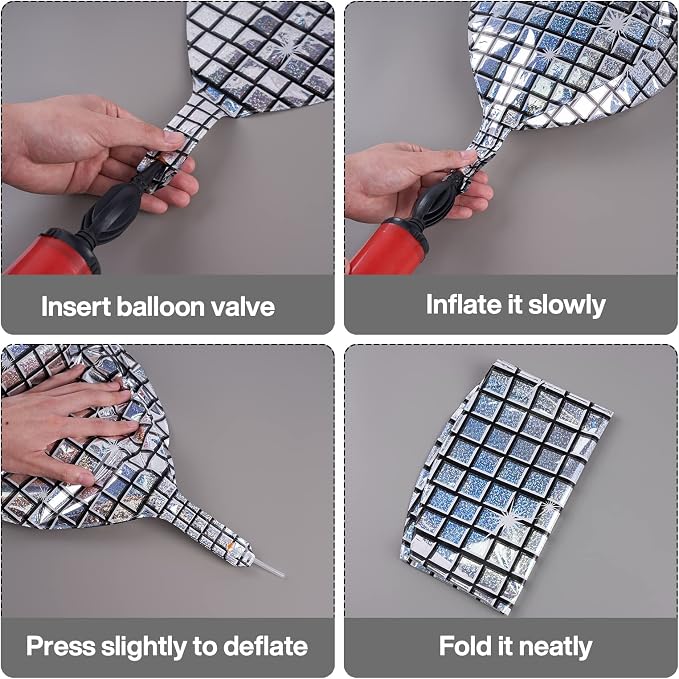 Insert balloon valve

Inflate it slowly

Press slightly to deflate

Fold it neatly