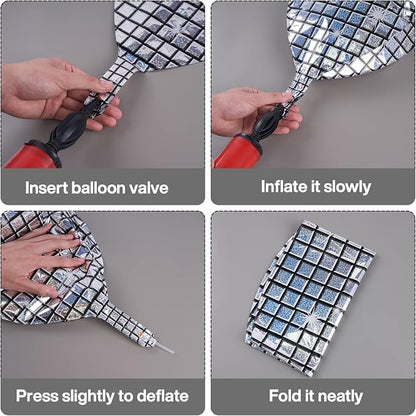 Insert balloon valve

Inflate it slowly

Press slightly to deflate

Fold it neatly