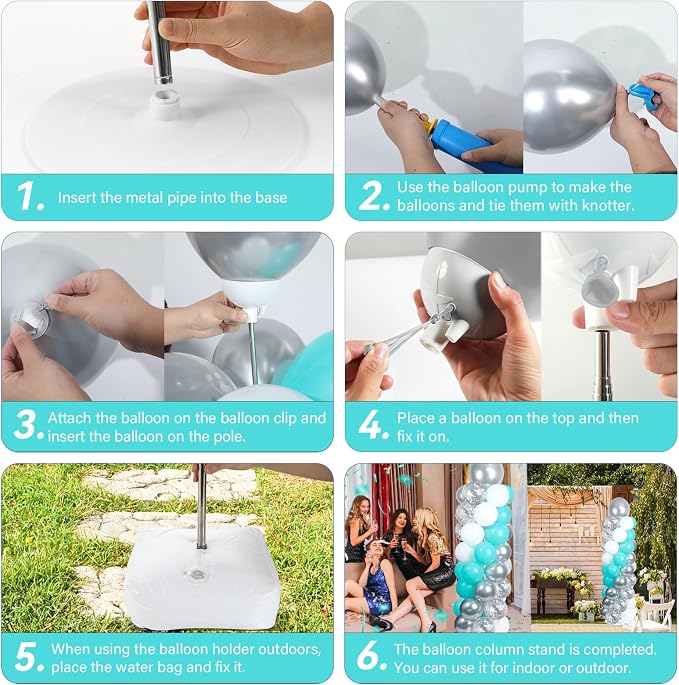 1. Insert the metal pipe into the base

2. Use the balloon pump to make the balloons and tie them with knotter.

3. Attach the balloon on the balloon clip and insert the balloon on the pole.

4. Place a balloon on the top and then fix it on.

5. When using the balloon holder outdoors, place the water bag and fix it.

6. The balloon column stand is completed. You can use it for indoor or outdoor.