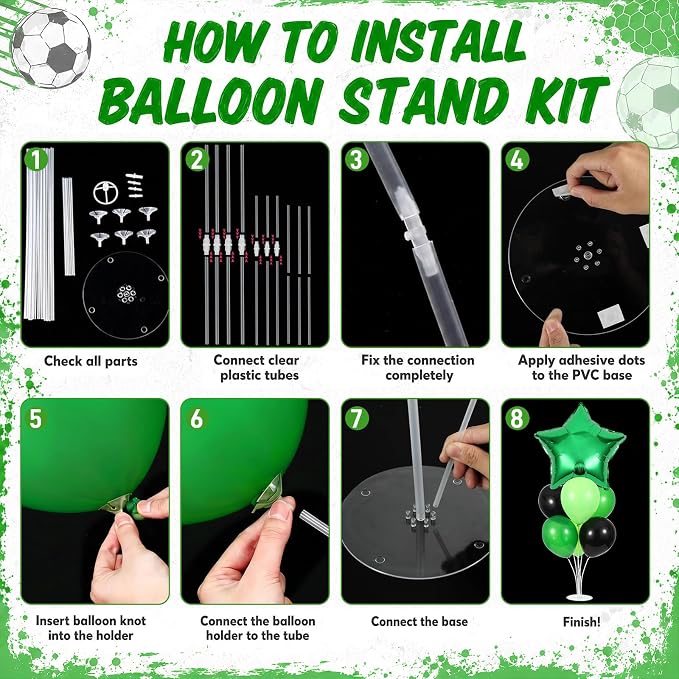 HOW TO INSTALL BALLOON STAND KIT

1
Check all parts

2
Connect clear plastic tubes

3
Fix the connection completely

4
Apply adhesive dots to the PVC base

5
Insert balloon knot into the holder

6
Connect the balloon holder to the tube

7
Connect the base

8
Finish!