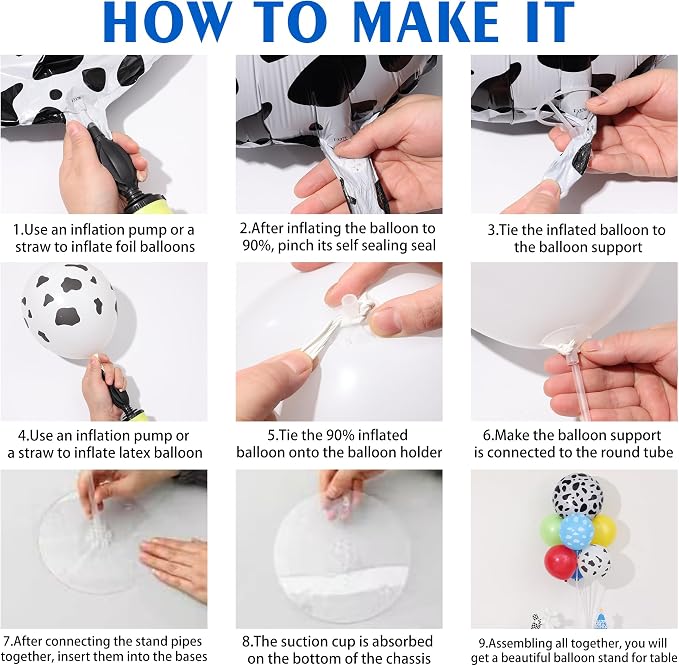 HOW TO MAKE IT

1.Use an inflation pump or a straw to inflate foil balloons

2.After inflating the balloon to 90%, pinch its self sealing seal

3.Tie the inflated balloon to the balloon support

4.Use an inflation pump or a straw to inflate latex balloon

5.Tie the 90% inflated balloon onto the balloon holder

6.Make the balloon support is connected to the round tube

7.After connecting the stand pipes together, insert them into the bases

8.The suction cup is absorbed on the bottom of the chassis

9.Assembling all together, you will get a beautiful balloon stand for table