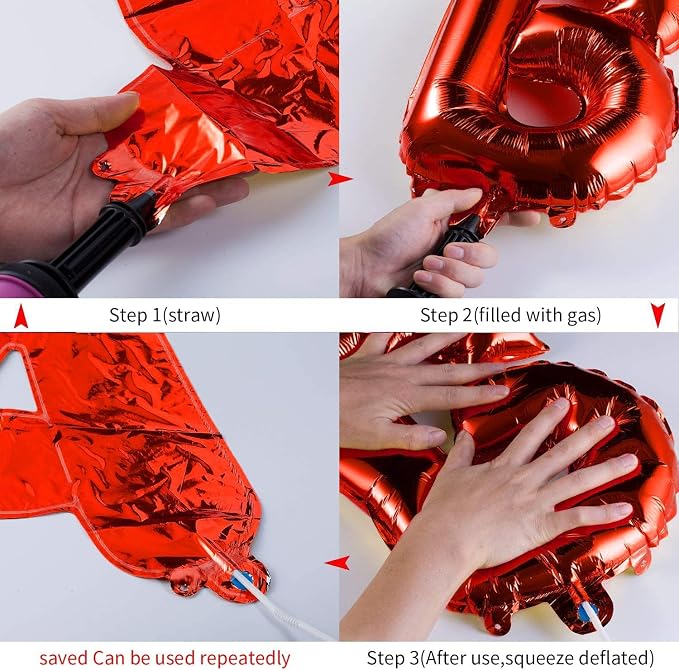 Step 1(straw)

Step 2(filled with gas)

saved Can be used repeatedly

Step 3(After use,squeeze deflated)