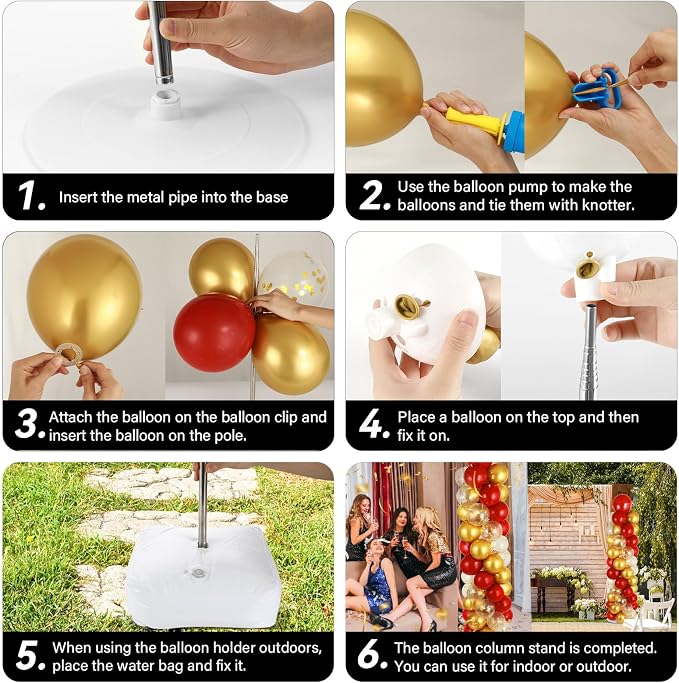 1. Insert the metal pipe into the base

2. Use the balloon pump to make the balloons and tie them with knotter.

3. Attach the balloon on the balloon clip and insert the balloon on the pole.

4. Place a balloon on the top and then fix it on.

5. When using the balloon holder outdoors, place the water bag and fix it.

6. The balloon column stand is completed. You can use it for indoor or outdoor.