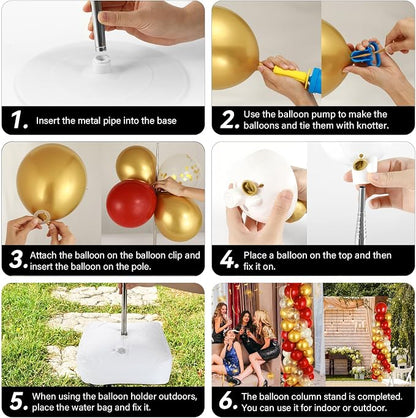 1. Insert the metal pipe into the base

2. Use the balloon pump to make the balloons and tie them with knotter.

3. Attach the balloon on the balloon clip and insert the balloon on the pole.

4. Place a balloon on the top and then fix it on.

5. When using the balloon holder outdoors, place the water bag and fix it.

6. The balloon column stand is completed. You can use it for indoor or outdoor.