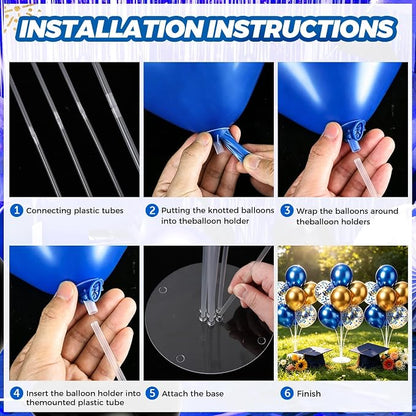 INSTALLATION INSTRUCTIONS

1 Connecting plastic tubes

2 Putting the knotted balloons into theballoon holder

3 Wrap the balloons around theballoon holders

4 Insert the balloon holder into themounted plastic tube

5 Attach the base

6 Finish