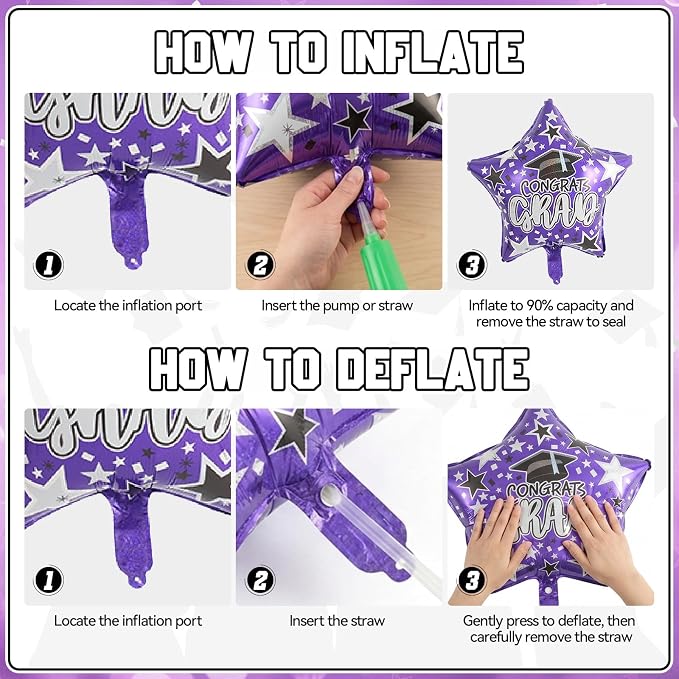 HOW TO INFLATE

1
Locate the inflation port

2
Insert the pump or straw

CONGRATS GRAD
3
Inflate to 90% capacity and remove the straw to seal

HOW TO DEFLATE

1
Locate the inflation port

2
Insert the straw

CONGRATS GRAD
3
Gently press to deflate, then carefully remove the straw