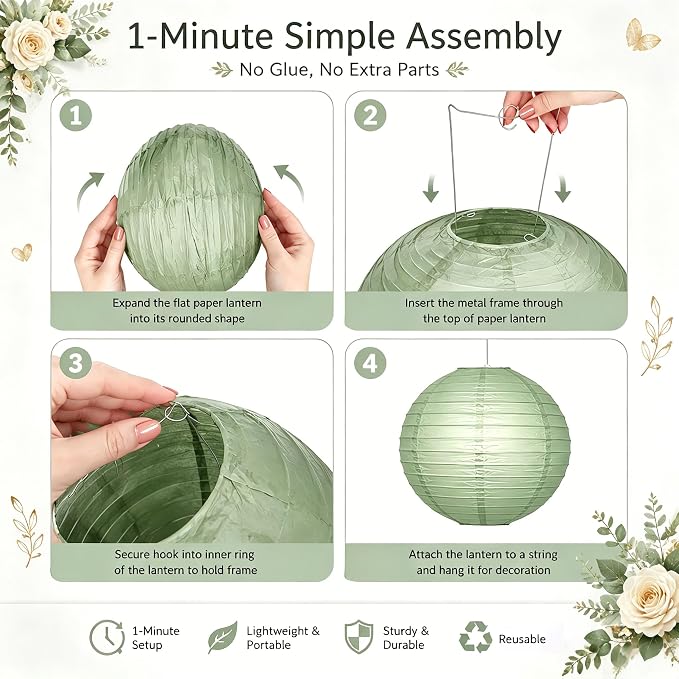 1-Minute Simple Assembly

No Glue, No Extra Parts

1

Expand the flat paper lantern into its rounded shape

2

Insert the metal frame through the top of paper lantern

3

Secure hook into inner ring of the lantern to hold frame

4

Attach the lantern to a string and hang it for decoration

1-Minute Setup

Lightweight & Portable

Sturdy & Durable

Reusable