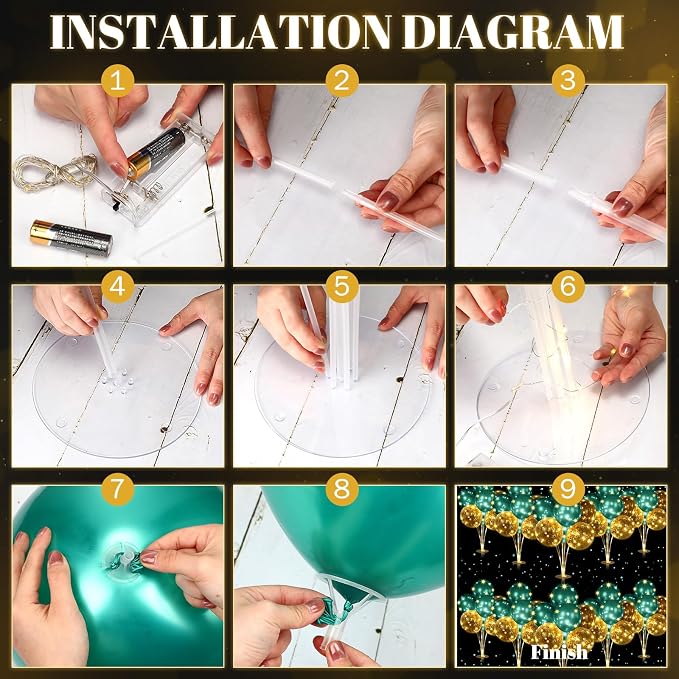 INSTALLATION DIAGRAM

1

2

3

4

5

6

7

8

9

Finish