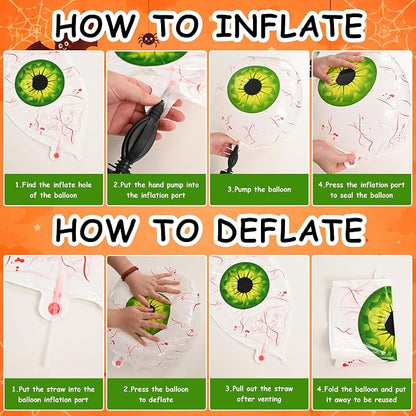 HOW TO INFLATE

1.Find the inflate hole of the balloon

2.Put the hand pump into the inflation port

3.Pump the balloon

4.Press the inflation port to seal the balloon

HOW TO DEFLATE

1.Put the straw into the balloon inflation port

2.Press the balloon to deflate

3.Pull out the straw after venting

4.Fold the balloon and put it away to be reused