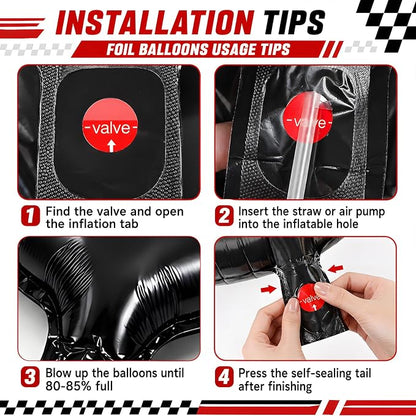 INSTALLATION TIPS

FOIL BALLOONS USAGE TIPS

-valve-

-valve-

1 Find the valve and open the inflation tab

2 Insert the straw or air pump into the inflatable hole

valve

3 Blow up the balloons until 80-85% full

4 Press the self-sealing tail after finishing