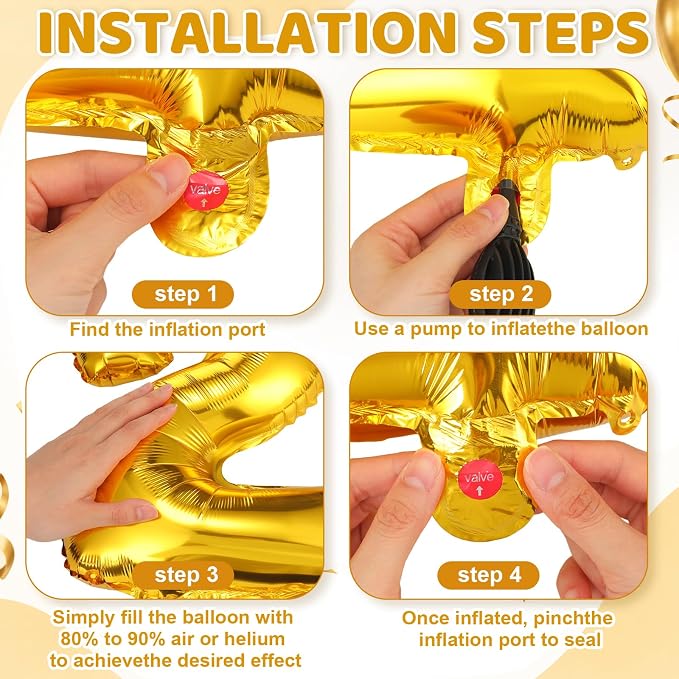 INSTALLATION STEPS

valve

step 1

Find the inflation port

step 2

Use a pump to inflatethe balloon

step 3

Simply fill the balloon with 80% to 90% air or helium to achievethe desired effect

valve

step 4

Once inflated, pinchthe inflation port to seal