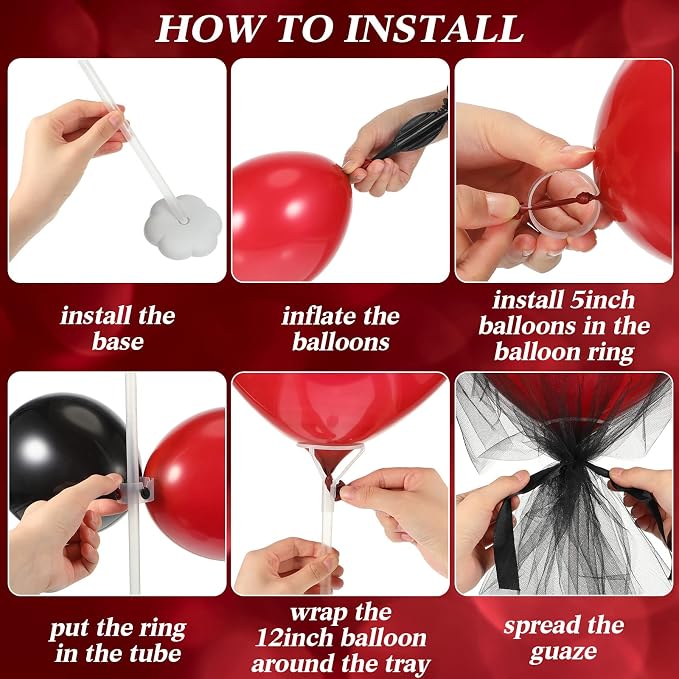 HOW TO INSTALL

install the base

inflate the balloons

install 5inch balloons in the balloon ring

put the ring in the tube

wrap the 12inch balloon around the tray

spread the guaze