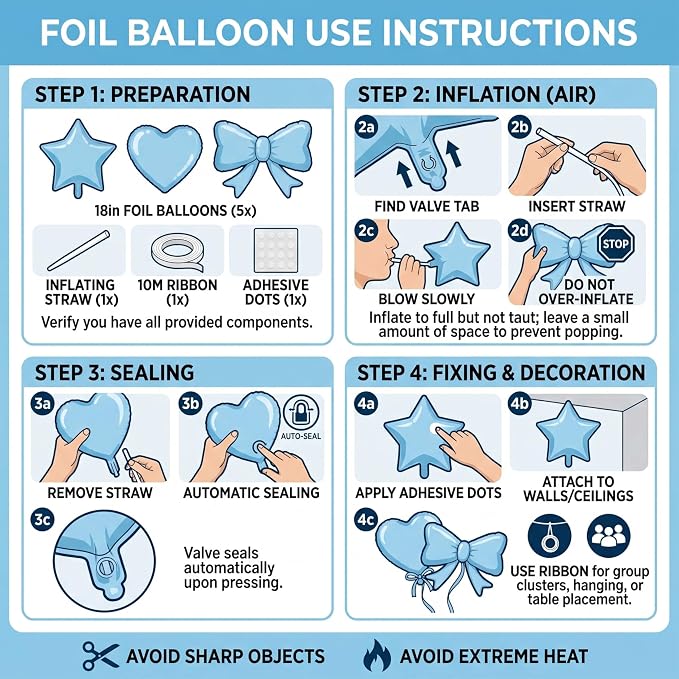 FOIL BALLOON USE INSTRUCTIONS

STEP 1: PREPARATION

18in FOIL BALLOONS (5x)

INFLATING STRAW (1x)

10M RIBBON (1x)

ADHESIVE DOTS (1x)

Verify you have all provided components.

STEP 2: INFLATION (AIR)

2a
FIND VALVE TAB

2b
INSERT STRAW

2c
BLOW SLOWLY

2d
STOP
DO NOT OVER-INFLATE

Inflate to full but not taut; leave a small amount of space to prevent popping.

STEP 3: SEALING

3a
REMOVE STRAW

3b
AUTO-SEAL
AUTOMATIC SEALING

3c
Valve seals automatically upon pressing.

STEP 4: FIXING & DECORATION

4a
APPLY ADHESIVE DOTS

4b
ATTACH TO WALLS/CEILINGS

4c
USE RIBBON for group clusters, hanging, or table placement.

AVOID SHARP OBJECTS

AVOID EXTREME HEAT