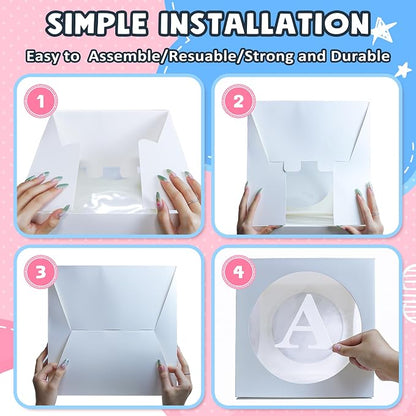 SIMPLE INSTALLATION

Easy to Assemble/Resuable/Strong and Durable

1

2

3

4

A