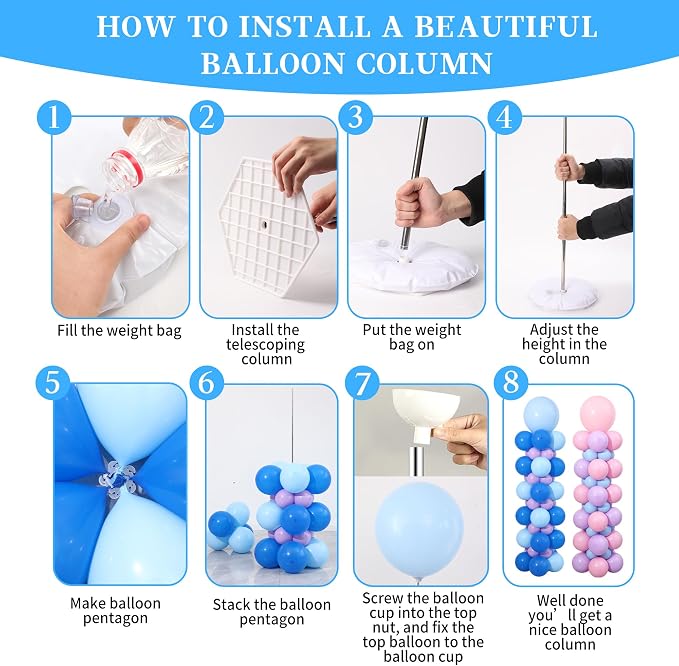 HOW TO INSTALL A BEAUTIFUL BALLOON COLUMN

1
Fill the weight bag

2
Install the telescoping column

3
Put the weight bag on

4
Adjust the height in the column

5
Make balloon pentagon

6
Stack the balloon pentagon

7
Screw the balloon cup into the top nut, and fix the top balloon to the balloon cup

8
Well done you’ll get a nice balloon column