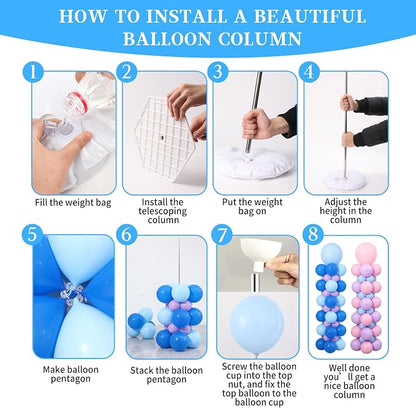 HOW TO INSTALL A BEAUTIFUL BALLOON COLUMN

1
Fill the weight bag

2
Install the telescoping column

3
Put the weight bag on

4
Adjust the height in the column

5
Make balloon pentagon

6
Stack the balloon pentagon

7
Screw the balloon cup into the top nut, and fix the top balloon to the balloon cup

8
Well done you’ll get a nice balloon column