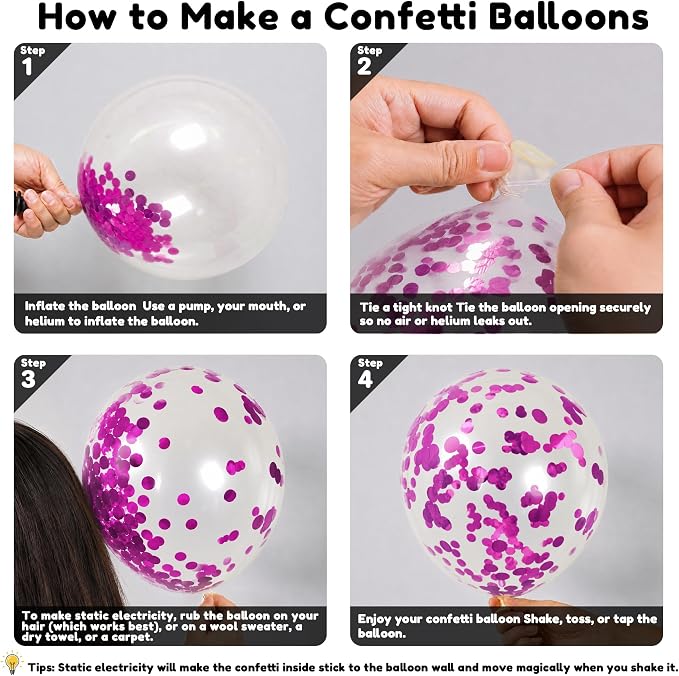 How to Make a Confetti Balloons

Step 1

Inflate the balloon Use a pump, your mouth, or helium to inflate the balloon.

Step 2

Tie a tight knot Tie the balloon opening securely so no air or helium leaks out.

Step 3

To make static electricity, rub the balloon on your hair (which works best), or on a wool sweater, a dry towel, or a carpet.

Step 4

Enjoy your confetti balloon Shake, toss, or tap the balloon.

Tips: Static electricity will make the confetti inside stick to the balloon wall and move magically when you shake it.