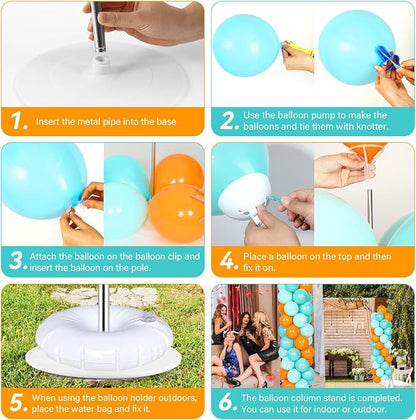 1. Insert the metal pipe into the base

2. Use the balloon pump to make the balloons and tie them with knotter.

3. Attach the balloon on the balloon clip and insert the balloon on the pole.

4. Place a balloon on the top and then fix it on.

5. When using the balloon holder outdoors, place the water bag and fix it.

6. The balloon column stand is completed. You can use it for indoor or outdoor.