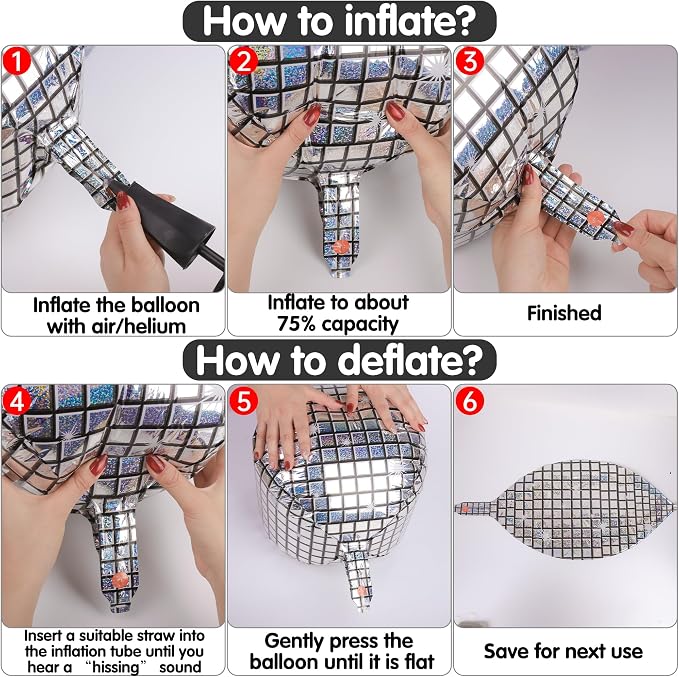 How to inflate?

1
Inflate the balloon with air/helium

2
Inflate to about 75% capacity

3
Finished

How to deflate?

4
Insert a suitable straw into the inflation tube until you hear a “hissing” sound

5
Gently press the balloon until it is flat

6
Save for next use