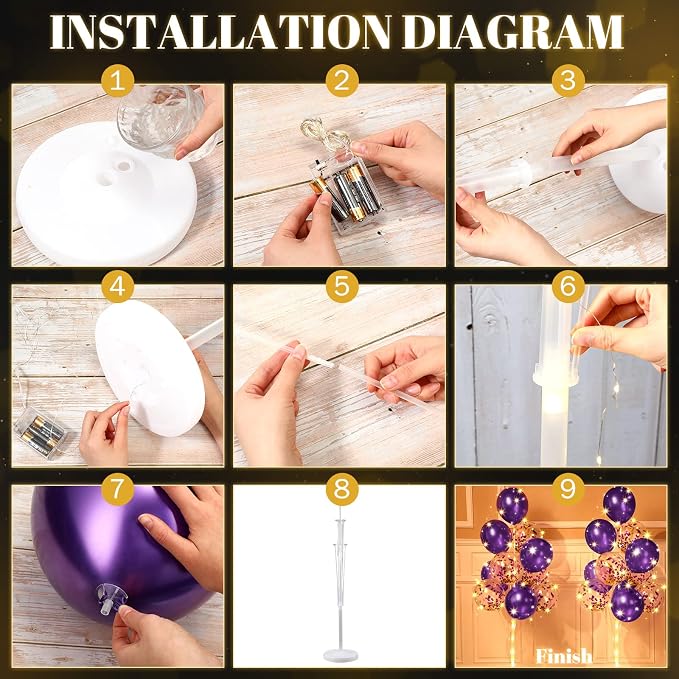 INSTALLATION DIAGRAM

1

2

3

4

5

6

7

8

9

Finish