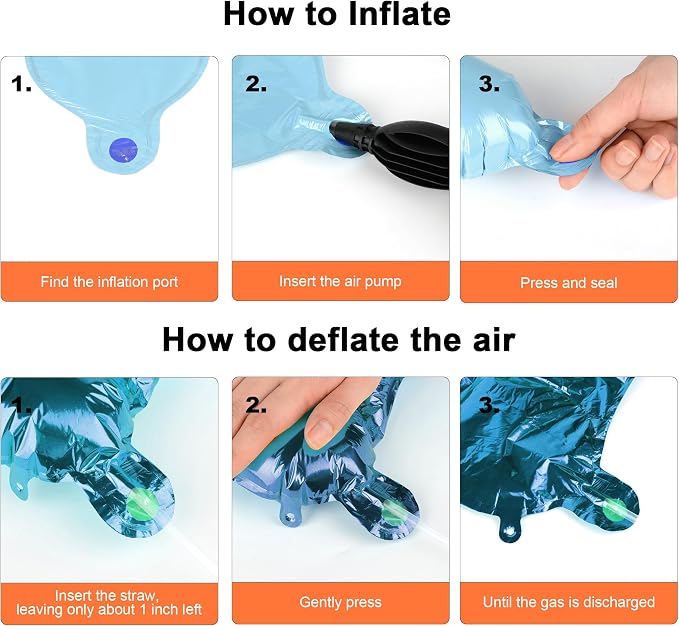 How to Inflate

1.

Find the inflation port

2.

Insert the air pump

3.

Press and seal

How to deflate the air

1.

Insert the straw, leaving only about 1 inch left

2.

Gently press

3.

Until the gas is discharged