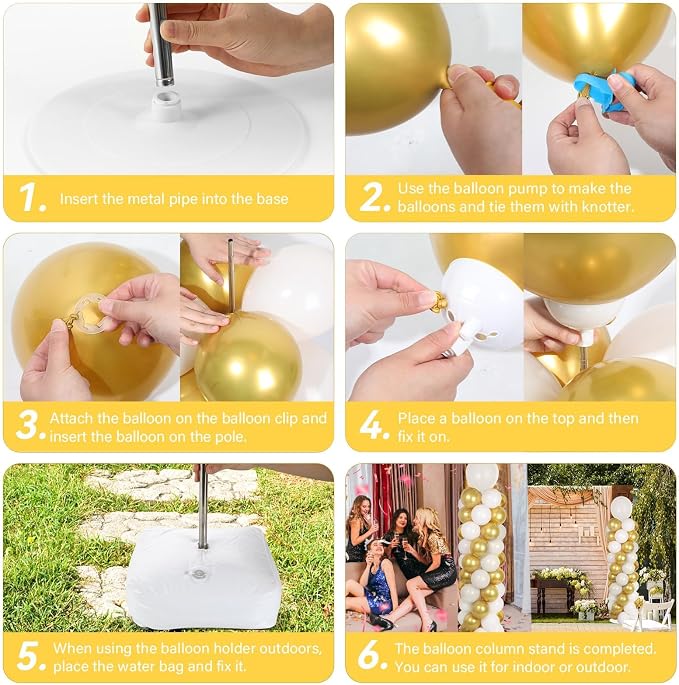 1. Insert the metal pipe into the base

2. Use the balloon pump to make the balloons and tie them with knotter.

3. Attach the balloon on the balloon clip and insert the balloon on the pole.

4. Place a balloon on the top and then fix it on.

5. When using the balloon holder outdoors, place the water bag and fix it.

6. The balloon column stand is completed. You can use it for indoor or outdoor.