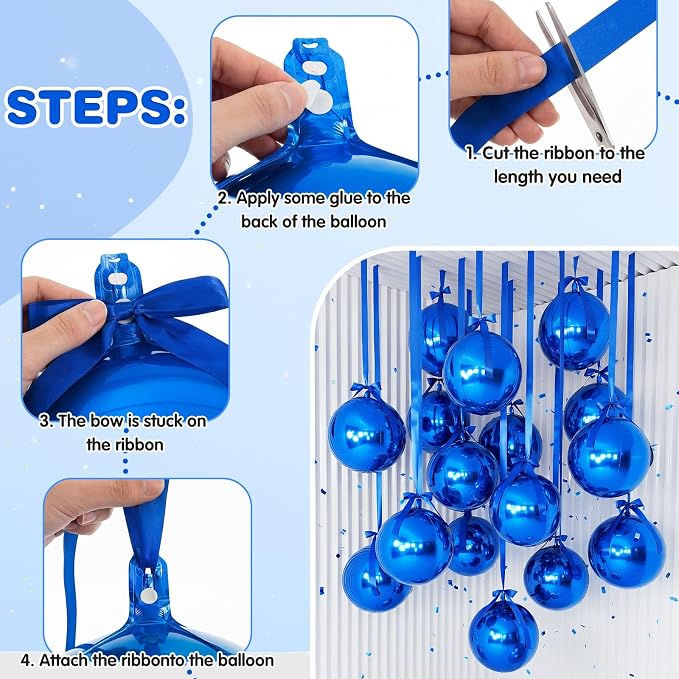 STEPS:

1. Cut the ribbon to the length you need

2. Apply some glue to the back of the balloon

3. The bow is stuck on the ribbon

4. Attach the ribbonto the balloon