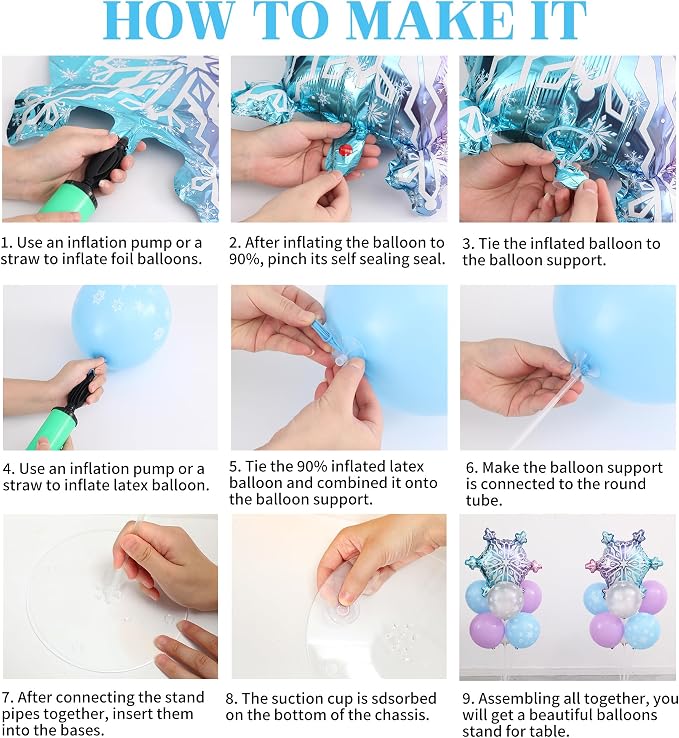 HOW TO MAKE IT

1. Use an inflation pump or a straw to inflate foil balloons.

2. After inflating the balloon to 90%, pinch its self sealing seal.

3. Tie the inflated balloon to the balloon support.

4. Use an inflation pump or a straw to inflate latex balloon.

5. Tie the 90% inflated latex balloon and combined it onto the balloon support.

6. Make the balloon support is connected to the round tube.

7. After connecting the stand pipes together, insert them into the bases.

8. The suction cup is sdsorbed on the bottom of the chassis.

9. Assembling all together, you will get a beautiful balloons stand for table.