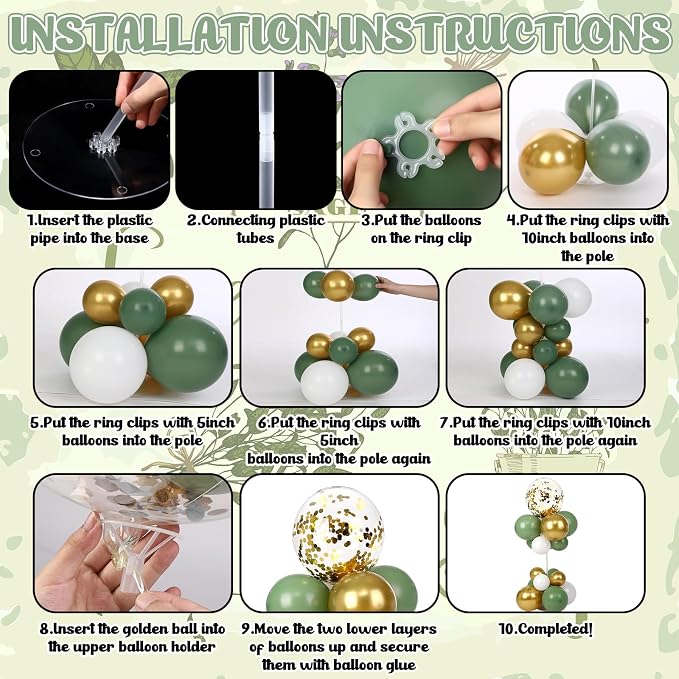 INSTALLATION INSTRUCTIONS

1.Insert the plastic pipe into the base

2.Connecting plastic tubes

3.Put the balloons on the ring clip

4.Put the ring clips with 10inch balloons into the pole

5.Put the ring clips with 5inch balloons into the pole

6.Put the ring clips with 5inch balloons into the pole again

7.Put the ring clips with 10inch balloons into the pole again

8.Insert the golden ball into the upper balloon holder

9.Move the two lower layers of balloons up and secure them with balloon glue

10.Completed!