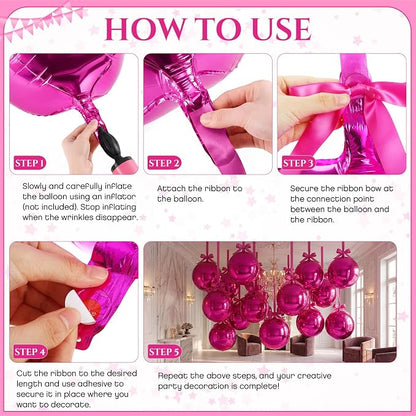 HOW TO USE

STEP 1

Slowly and carefully inflate the balloon using an inflator (not included). Stop inflating when the wrinkles disappear.

STEP 2

Attach the ribbon to the balloon.

STEP 3

Secure the ribbon bow at the connection point between the balloon and the ribbon.

STEP 4

Cut the ribbon to the desired length and use adhesive to secure it in place where you want to decorate.

STEP 5

Repeat the above steps, and your creative party decoration is complete!