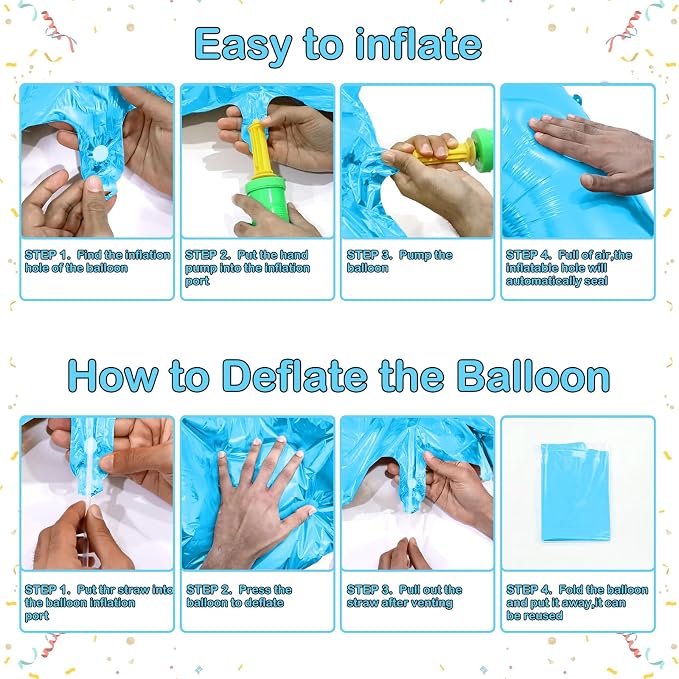 Easy to inflate

STEP 1. Find the inflation hole of the balloon

STEP 2. Put the hand pump into the inflation port

STEP 3. Pump the balloon

STEP 4. Full of air,the inflatable hole will automatically seal

How to Deflate the Balloon

STEP 1. Put thr straw into the balloon inflation port

STEP 2. Press the balloon to deflate

STEP 3. Pull out the straw after venting

STEP 4. Fold the balloon and put it away,it can be reused